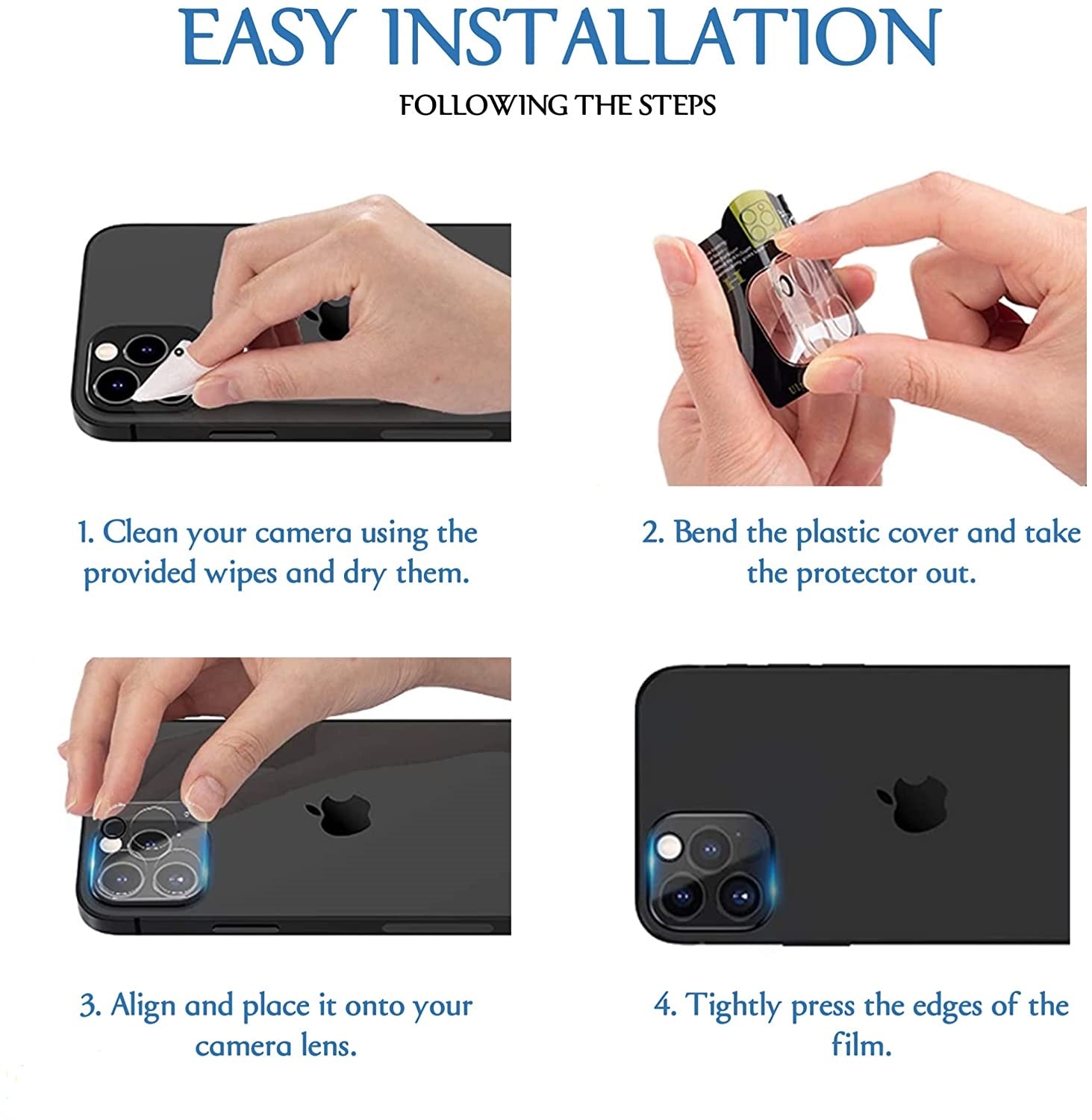 EASY INSTALLATION

FOLLOWING THE STEPS

1. Clean your camera using the provided wipes and dry them.

2. Bend the plastic cover and take the protector out.

3. Align and place it onto your camera lens.

4. Tightly press the edges of the film.